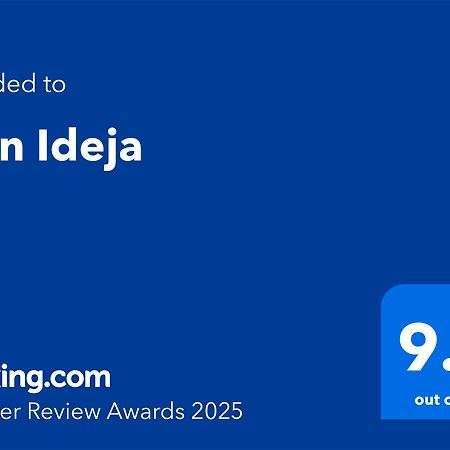 ded to

n Ideja

ing.com
er Review Awards 2025

9.

out o